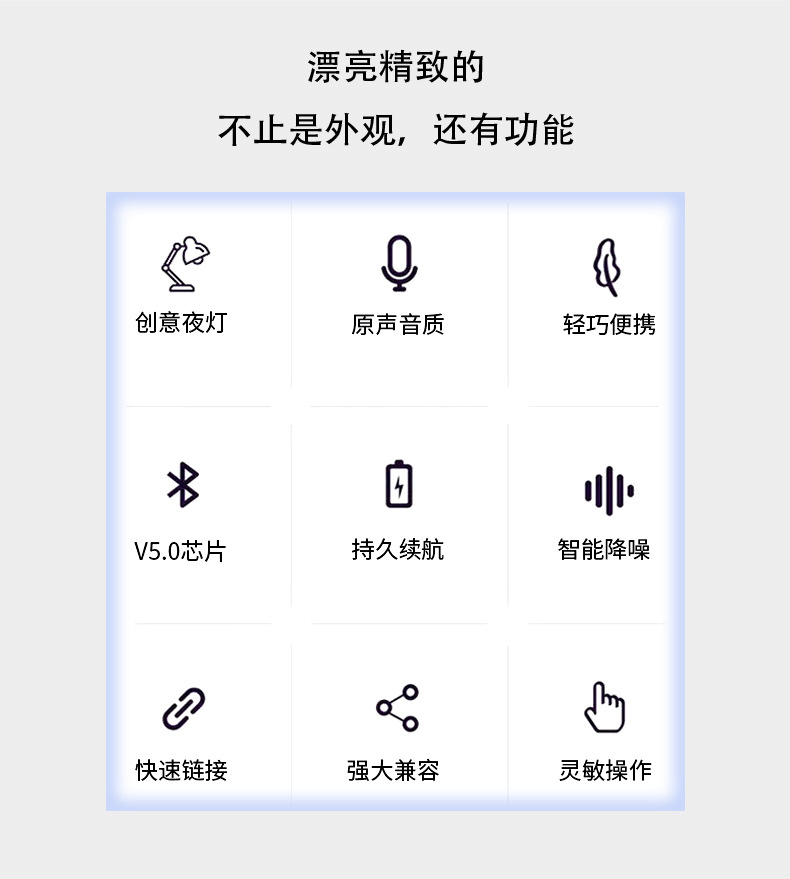 漂亮精致的

不止是外观，还有功能

创意夜灯

原声音质

轻巧便携

V5.0芯片

持久续航

智能降噪

快速链接

强大兼容

灵敏操作